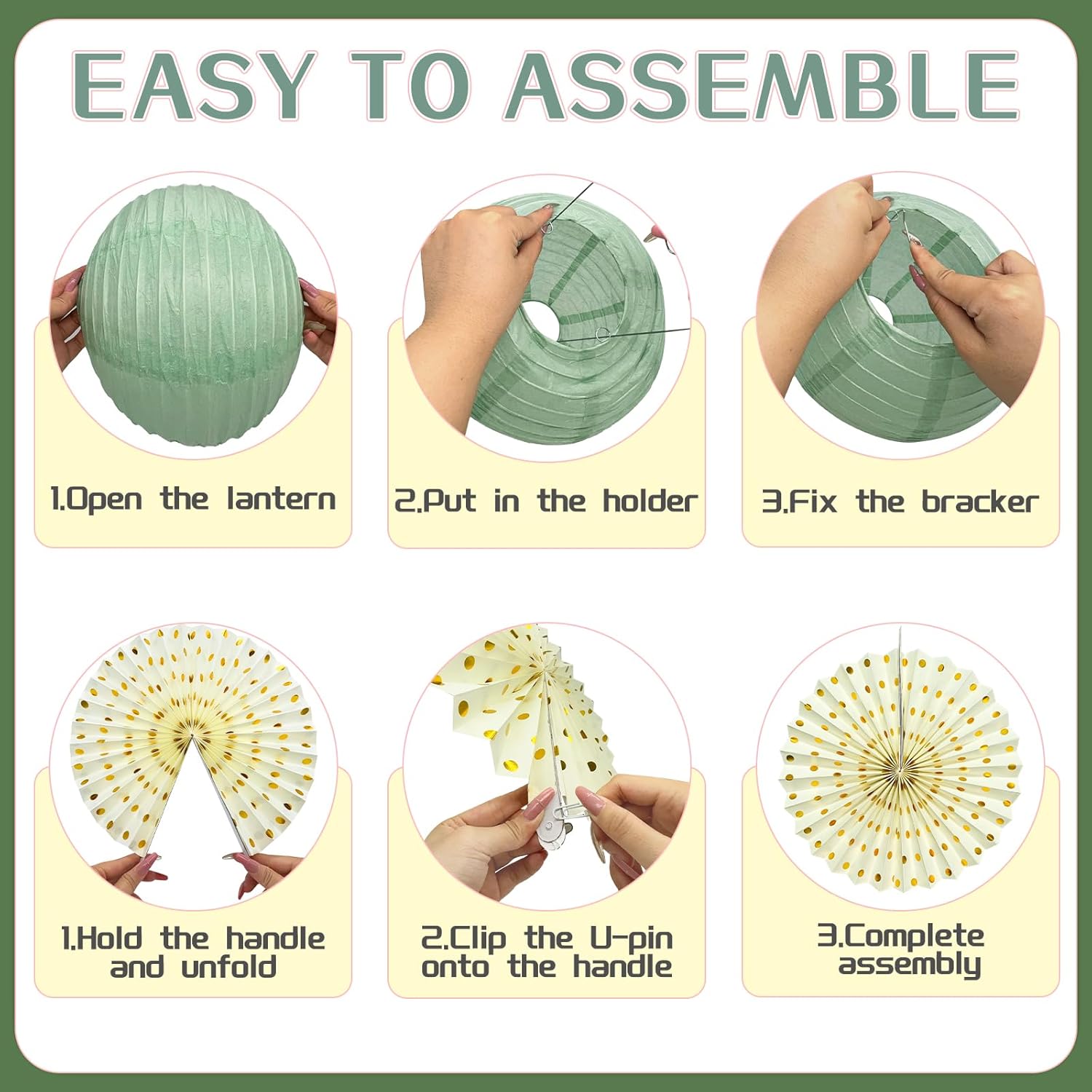 EASY TO ASSEMBLE

1.Open the lantern

2.Put in the holder

3.Fix the bracker

1.Hold the handle and unfold

2.Clip the U-pin onto the handle

3.Complete assembly