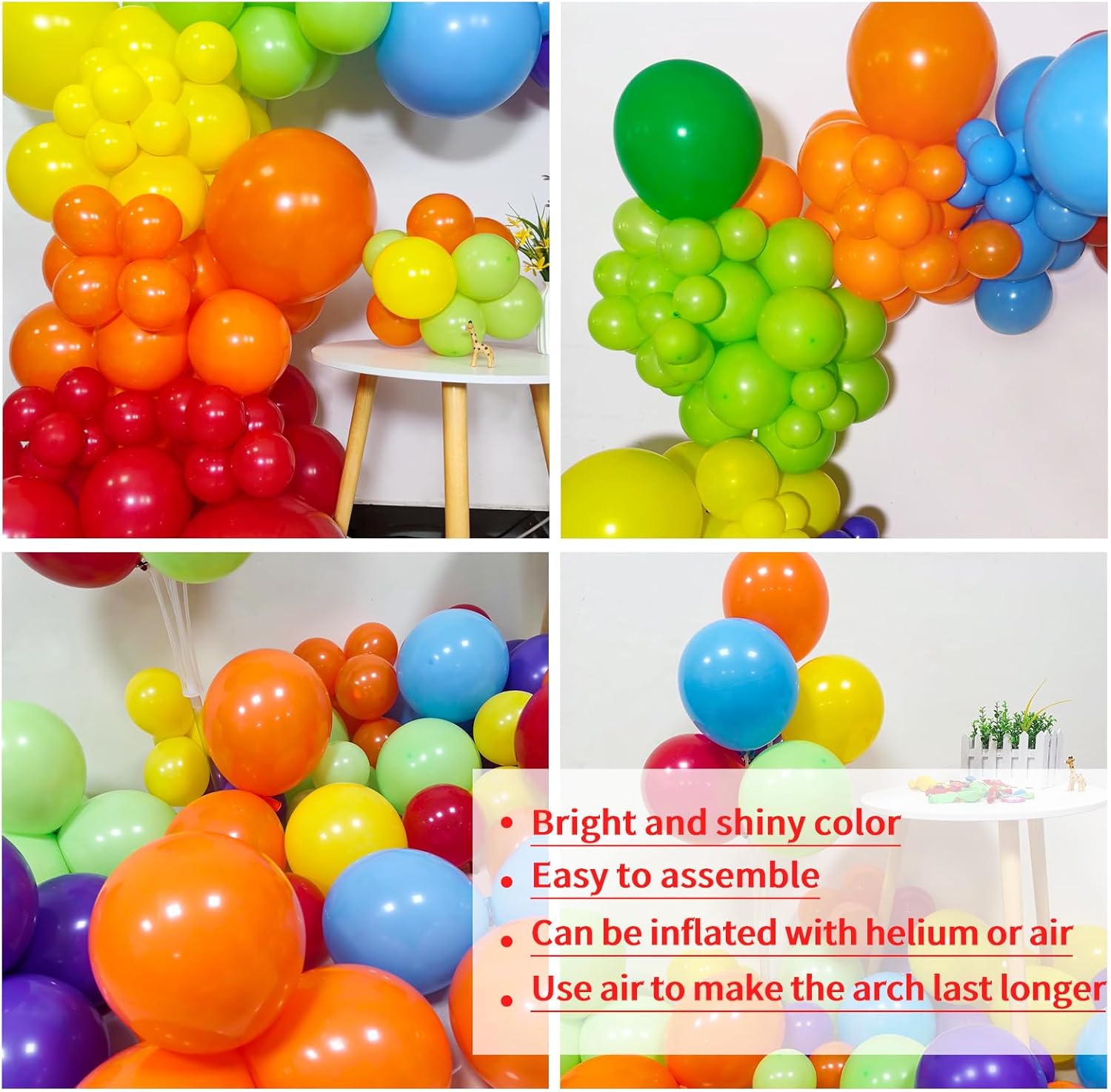 • Bright and shiny color
• Easy to assemble
• Can be inflated with helium or air
• Use air to make the arch last longer