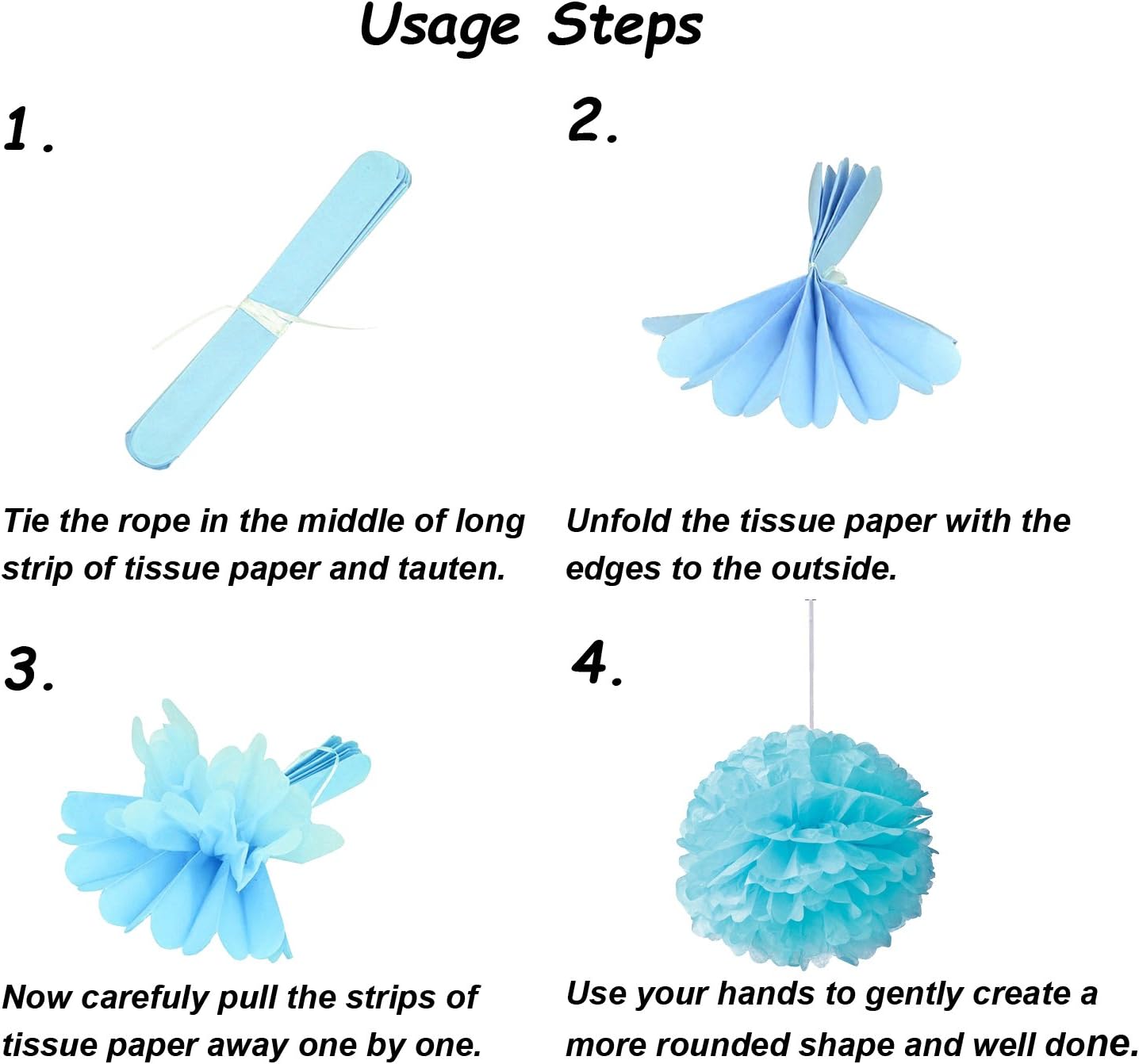 Usage Steps

1.

Tie the rope in the middle of long strip of tissue paper and tauten.

2.

Unfold the tissue paper with the edges to the outside.

3.

Now carefuly pull the strips of tissue paper away one by one.

4.

Use your hands to gently create a more rounded shape and well done.