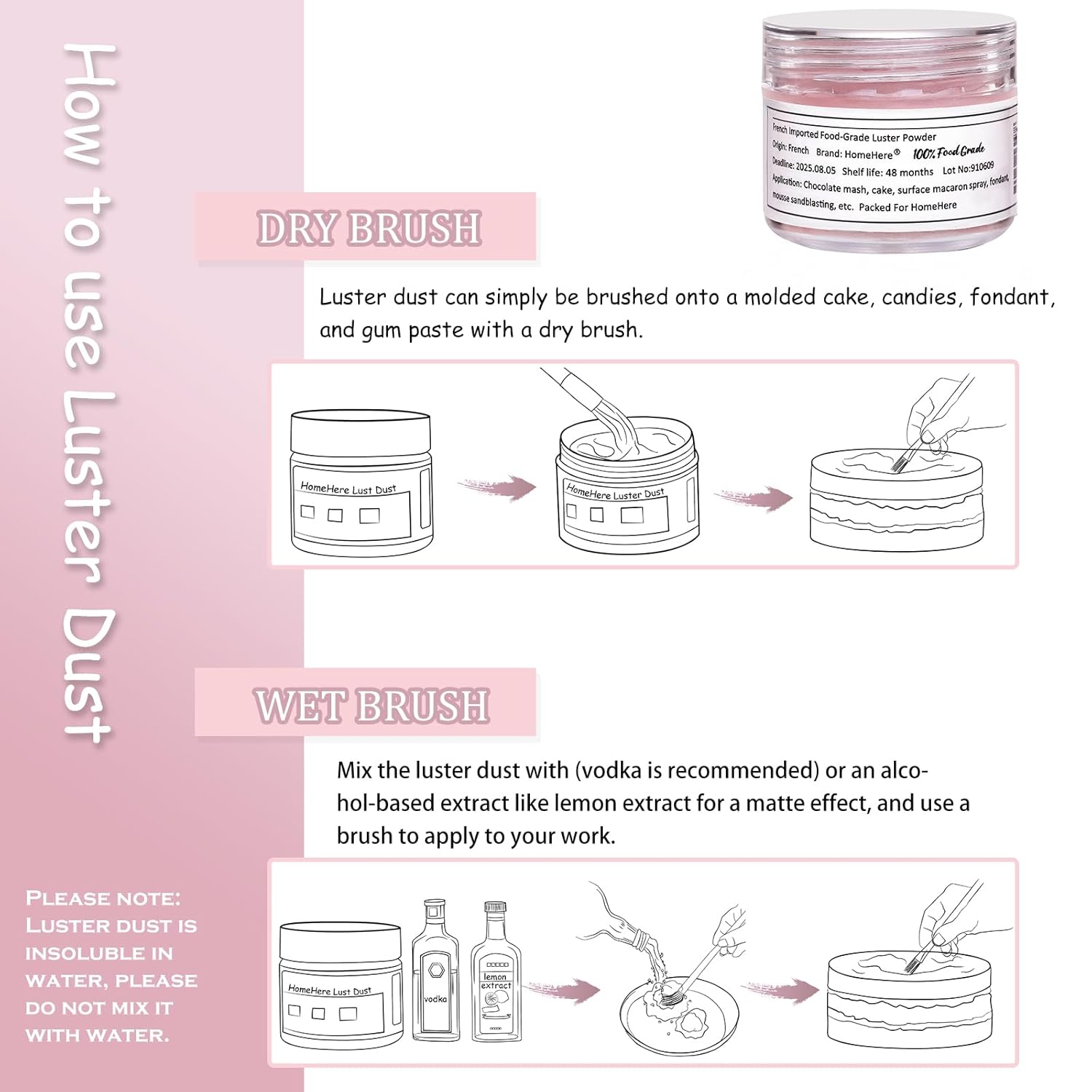 How to use Luster Dust

French Imported Food-Grade Luster Powder
Origin: French Brand: HomeHere® 100% Food Grade
Deadline: 2025.08.05 Shelf life: 48 months Lot No:910609
Application: Chocolate mash, cake, surface macaron spray, fondant, mousse sandblasting, etc. Packed For HomeHere

DRY BRUSH

Luster dust can simply be brushed onto a molded cake, candies, fondant, and gum paste with a dry brush.

HomeHere Lust Dust

HomeHere Luster Dust

WET BRUSH

Mix the luster dust with (vodka is recommended) or an alcohol-based extract like lemon extract for a matte effect, and use a brush to apply to your work.

HomeHere Lust Dust

vodka

lemon extract

PLEASE NOTE: LUSTER DUST IS INSOLUBLE IN WATER, PLEASE DO NOT MIX IT WITH WATER.