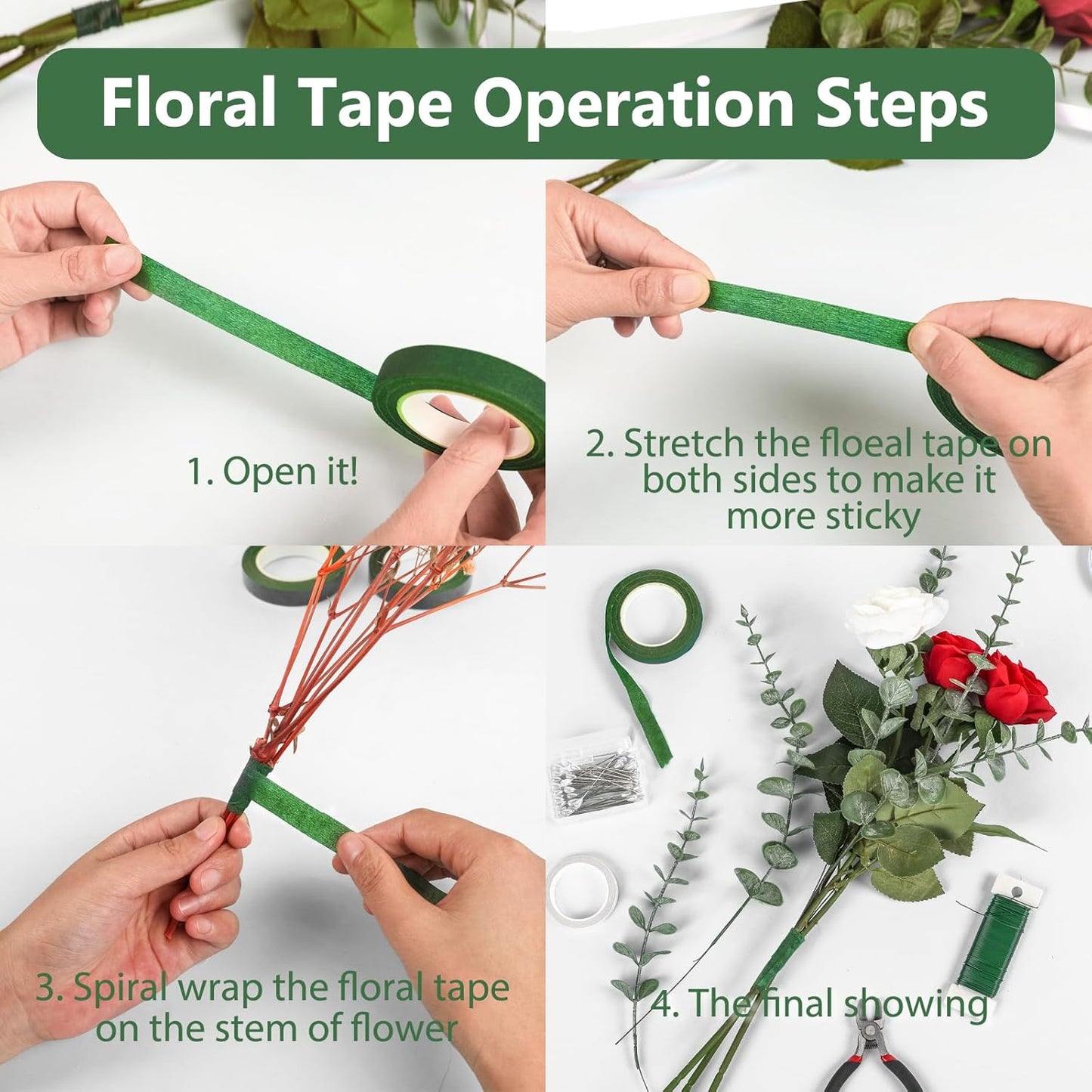 Floral Tape Operation Steps

1. Open it!

2. Stretch the floeal tape on both sides to make it more sticky

3. Spiral wrap the floral tape on the stem of flower

4. The final showing