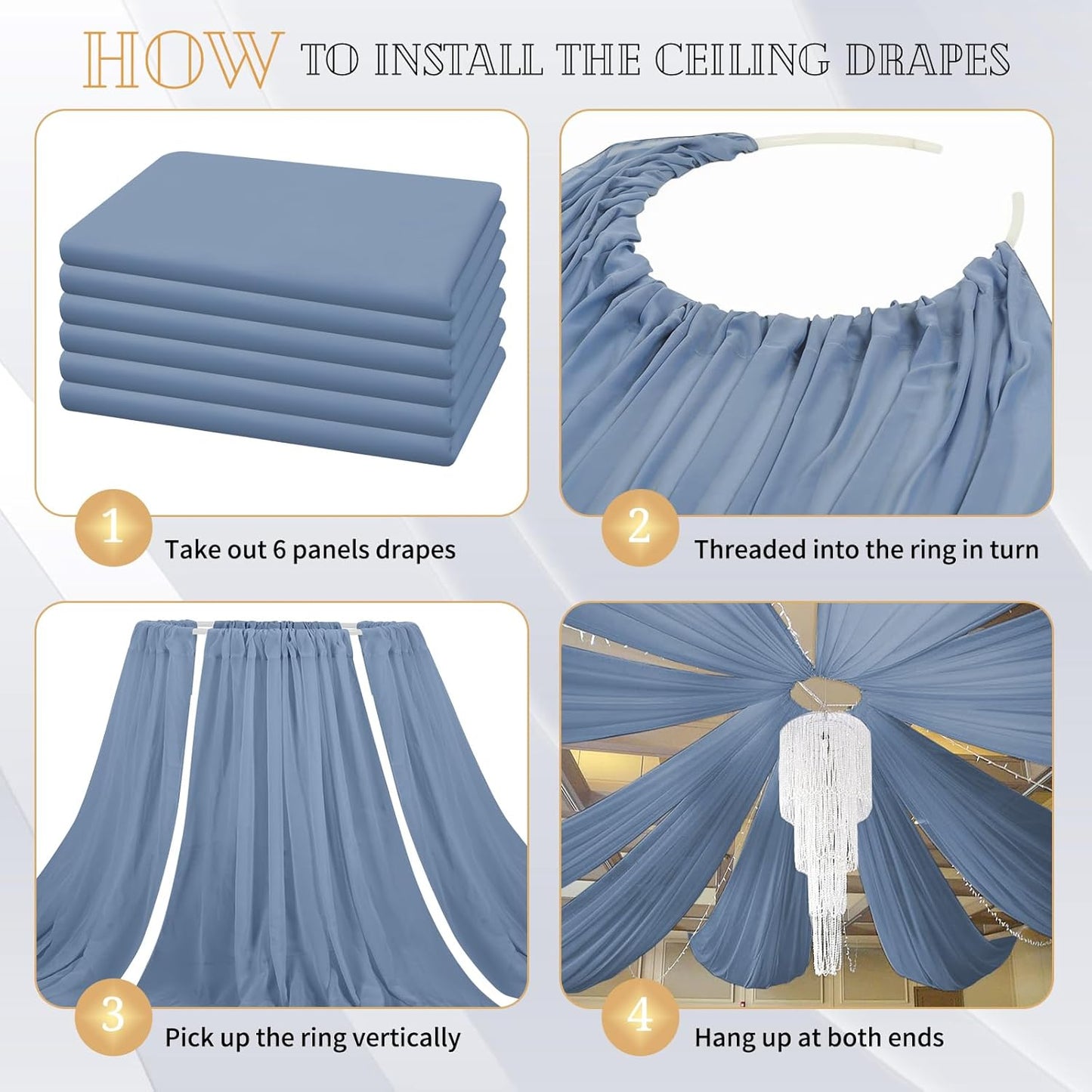 HOW TO INSTALL THE CEILING DRAPES

1 Take out 6 panels drapes

2 Threaded into the ring in turn

3 Pick up the ring vertically

4 Hang up at both ends