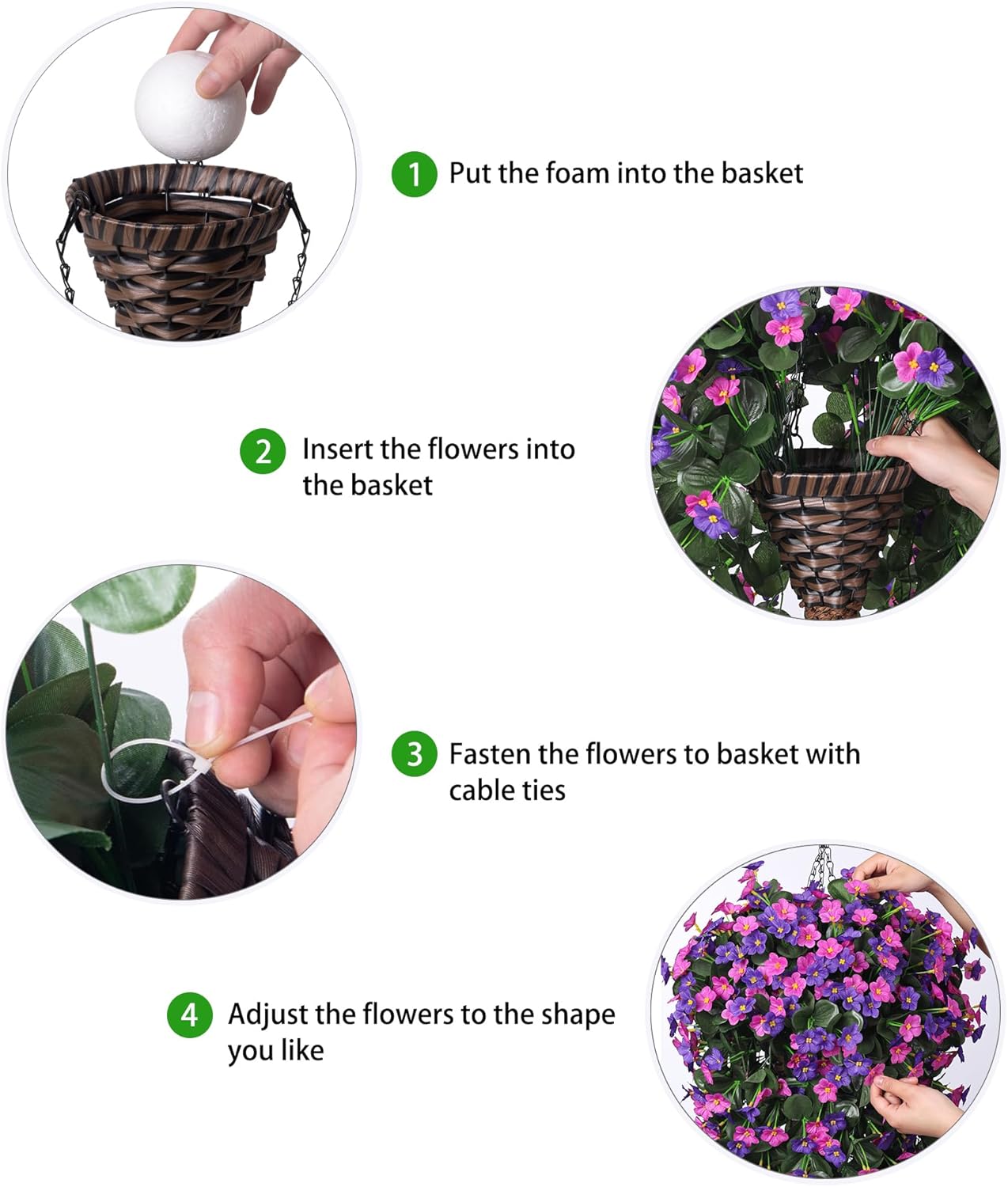 1 Put the foam into the basket

2 Insert the flowers into the basket

3 Fasten the flowers to basket with cable ties

4 Adjust the flowers to the shape you like