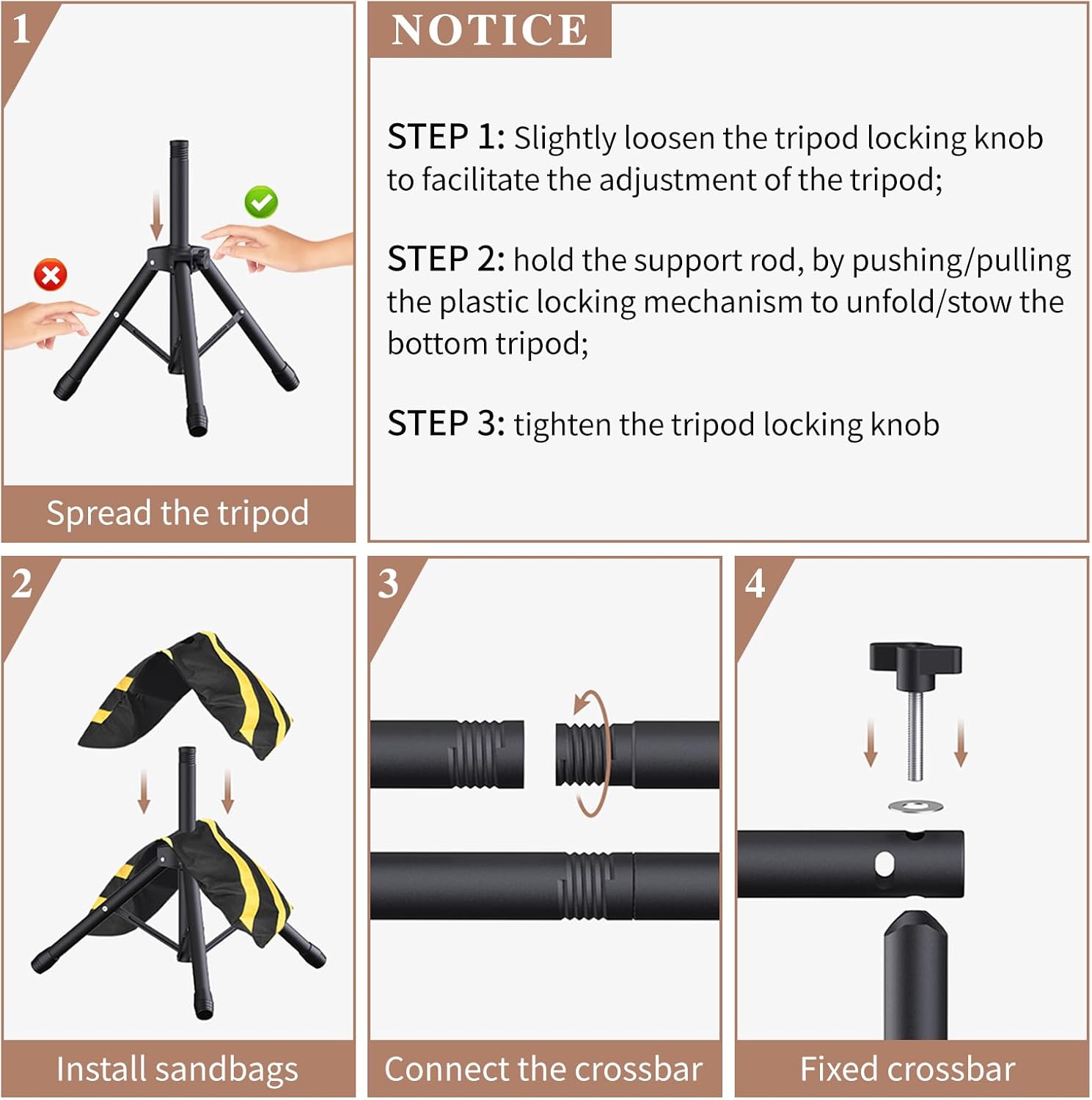 1

Spread the tripod

NOTICE

STEP 1: Slightly loosen the tripod locking knob to facilitate the adjustment of the tripod;

STEP 2: hold the support rod, by pushing/pulling the plastic locking mechanism to unfold/stow the bottom tripod;

STEP 3: tighten the tripod locking knob

2

Install sandbags

3

Connect the crossbar

4

Fixed crossbar