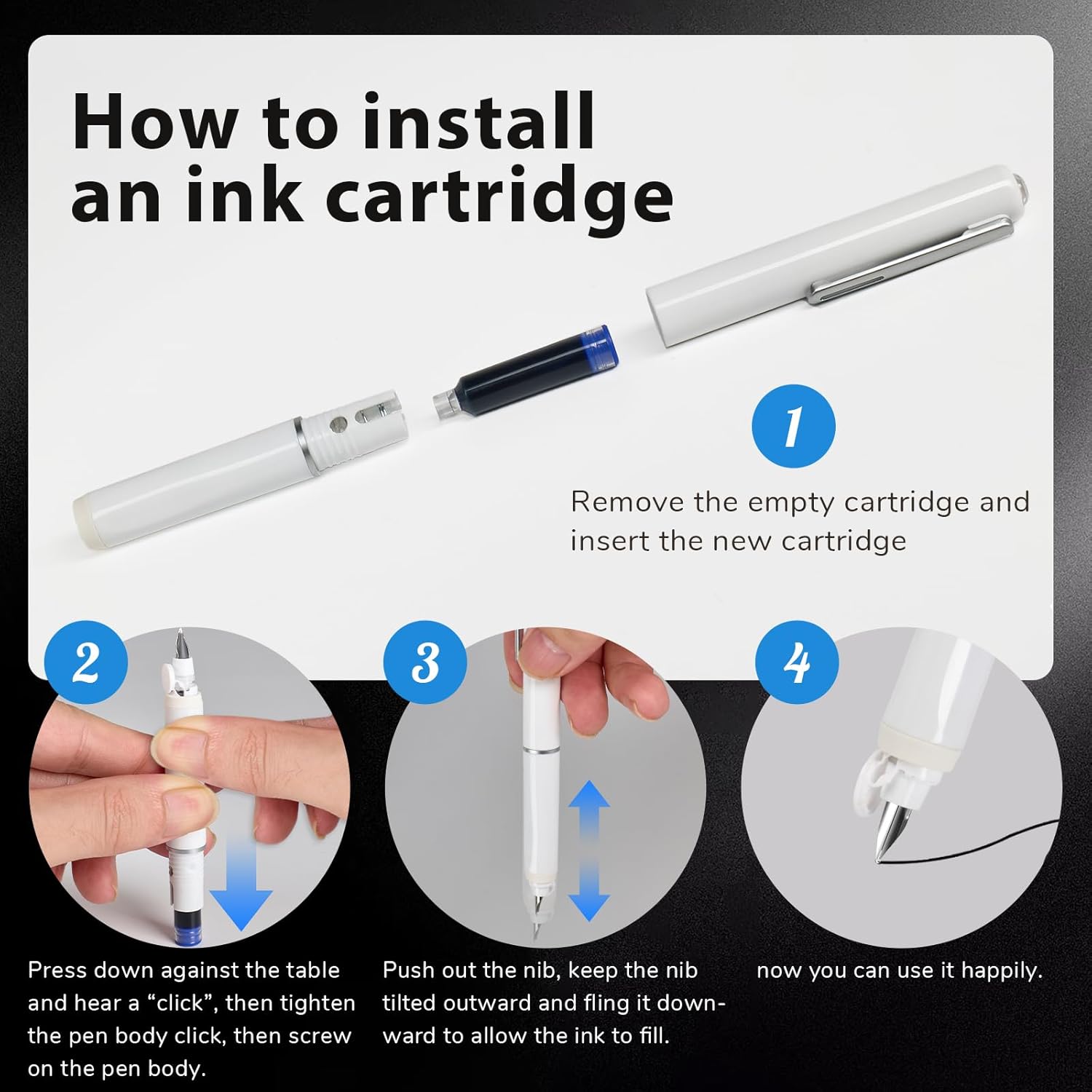 How to install an ink cartridge

1

Remove the empty cartridge and insert the new cartridge

2

Press down against the table and hear a “click”, then tighten the pen body click, then screw on the pen body.

3

Push out the nib, keep the nib tilted outward and fling it downward to allow the ink to fill.

4

now you can use it happily.