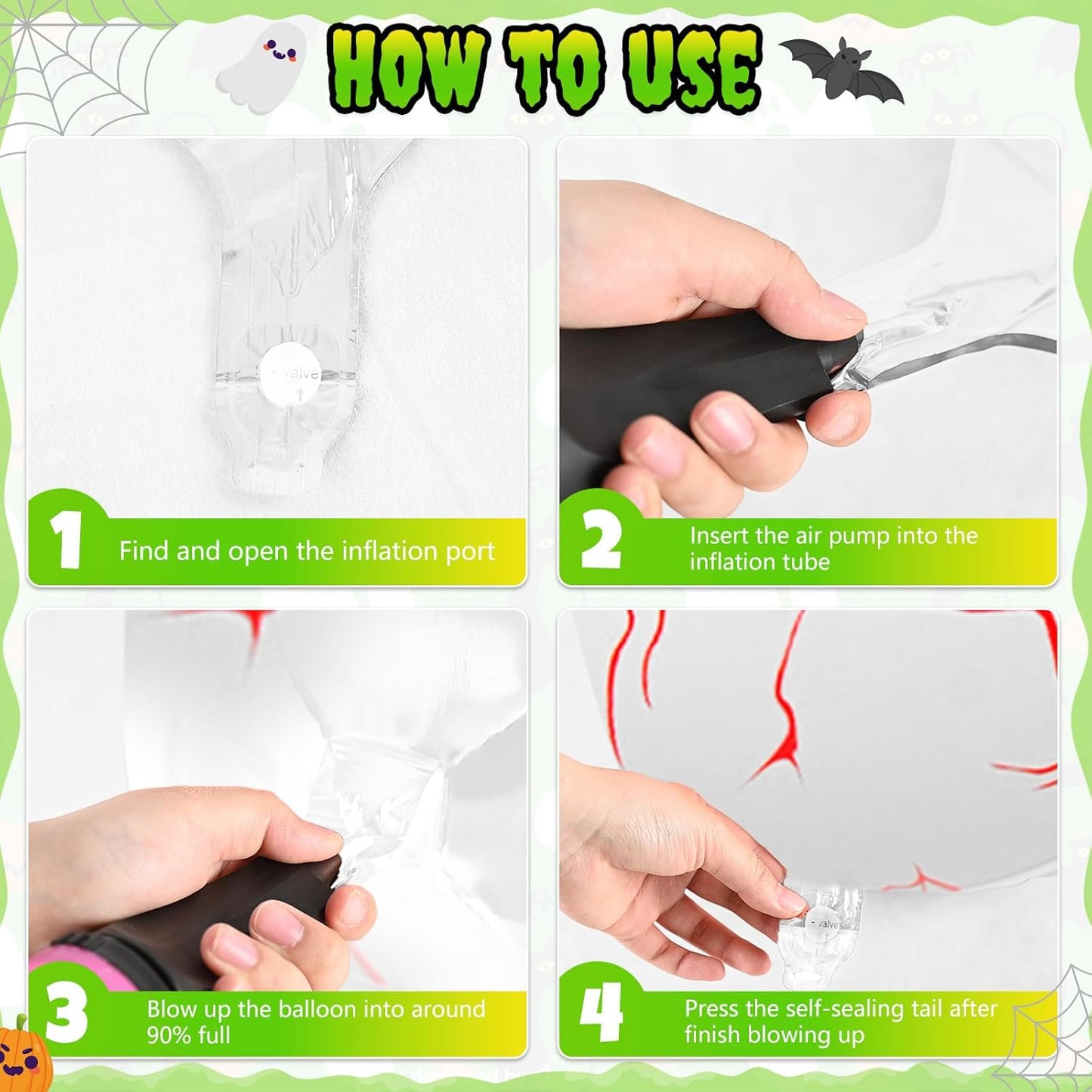 HOW TO USE

valve

1 Find and open the inflation port

2 Insert the air pump into the inflation tube

3 Blow up the balloon into around 90% full

valve

4 Press the self-sealing tail after finish blowing up