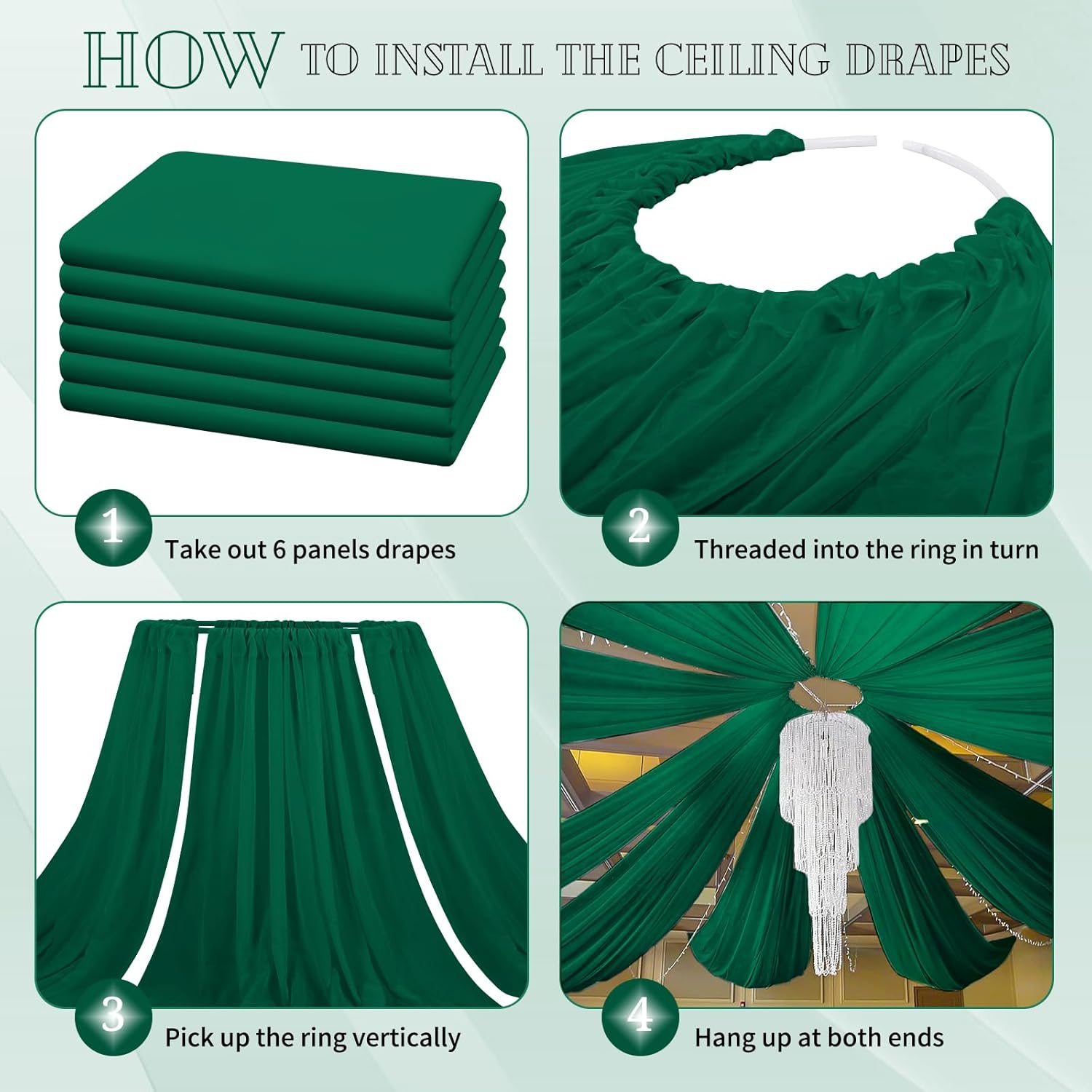 HOW TO INSTALL THE CEILING DRAPES

1 Take out 6 panels drapes

2 Threaded into the ring in turn

3 Pick up the ring vertically

4 Hang up at both ends