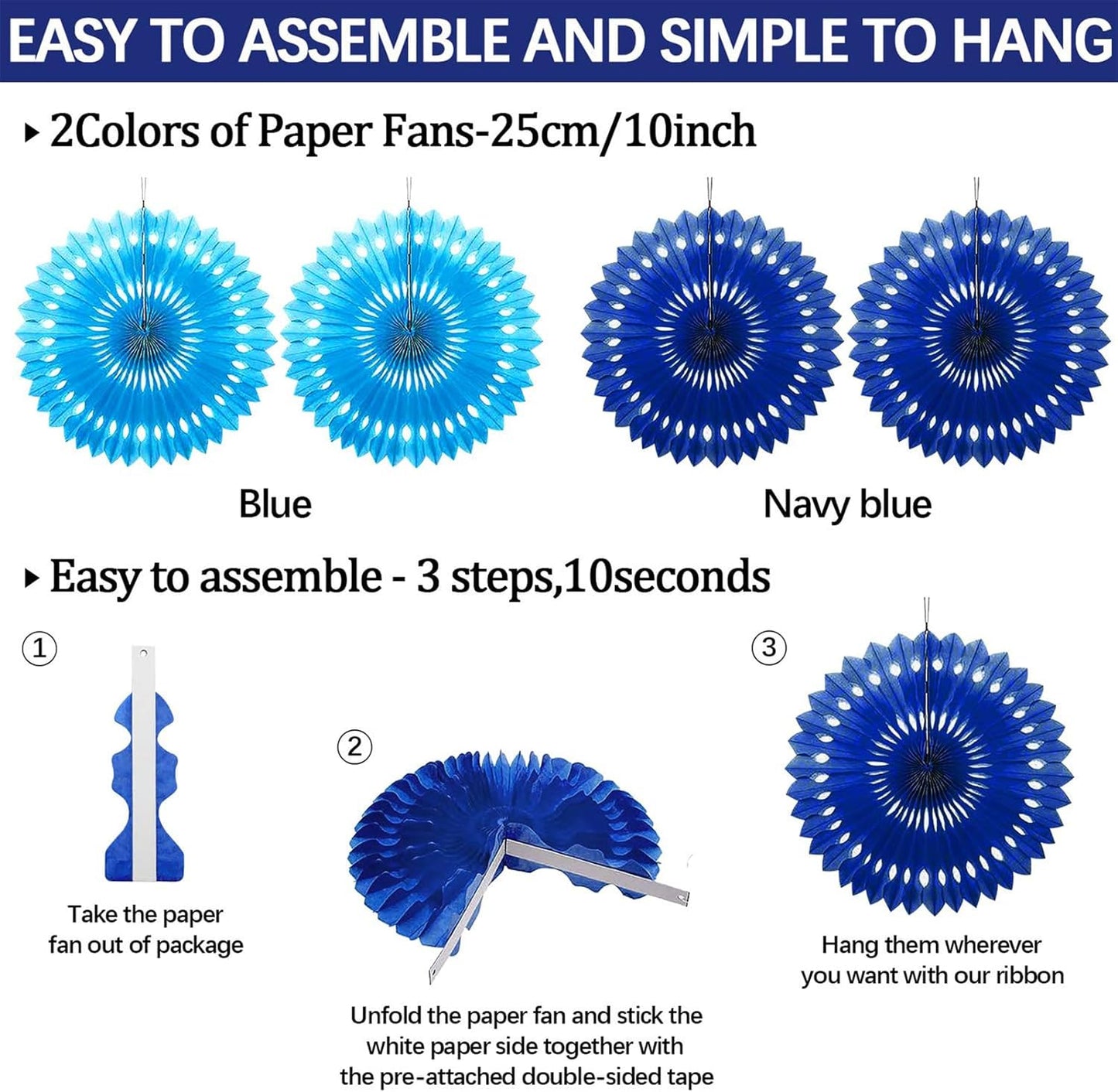 EASY TO ASSEMBLE AND SIMPLE TO HANG

▸ 2Colors of Paper Fans-25cm/10inch

Blue

Navy blue

▸ Easy to assemble - 3 steps,10seconds

①

Take the paper fan out of package

②

Unfold the paper fan and stick the white paper side together with the pre-attached double-sided tape

③

Hang them wherever you want with our ribbon