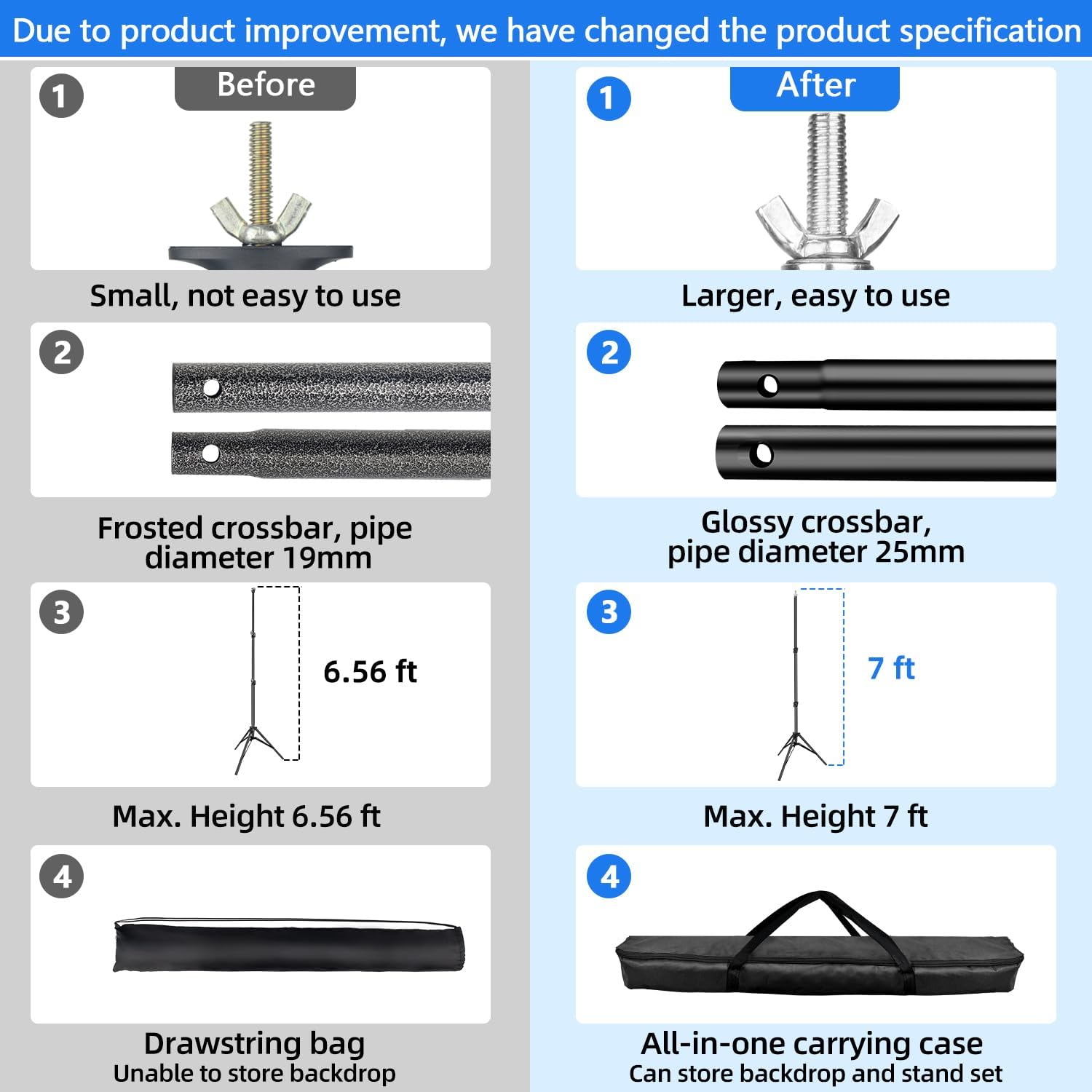 Due to product improvement, we have changed the product specification

Before

1

Small, not easy to use

2

Frosted crossbar, pipe diameter 19mm

3

6.56 ft

Max. Height 6.56 ft

4

Drawstring bag
Unable to store backdrop

After

1

Larger, easy to use

2

Glossy crossbar, pipe diameter 25mm

3

7 ft

Max. Height 7 ft

4

All-in-one carrying case
Can store backdrop and stand set