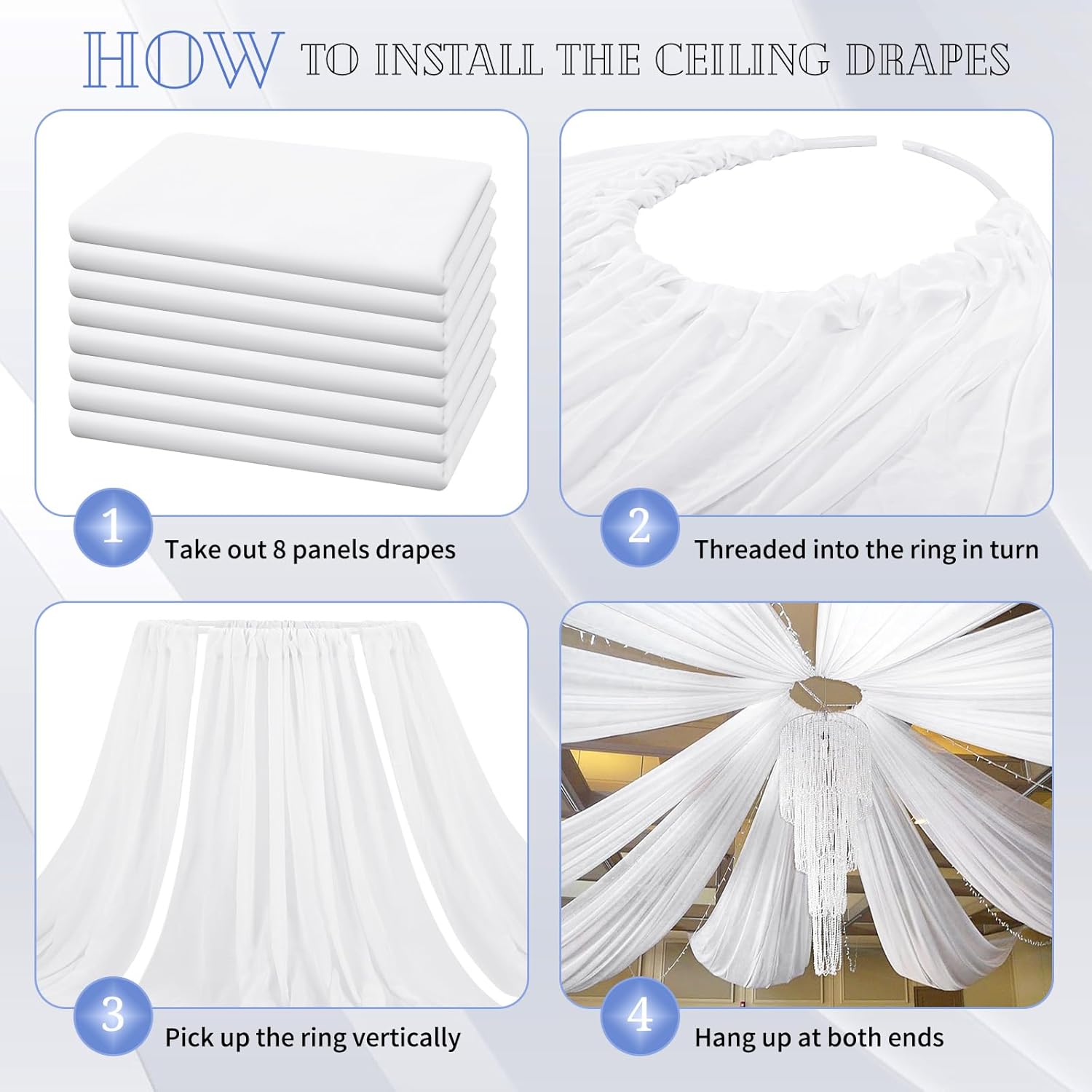 HOW TO INSTALL THE CEILING DRAPES

1
Take out 8 panels drapes

2
Threaded into the ring in turn

3
Pick up the ring vertically

4
Hang up at both ends