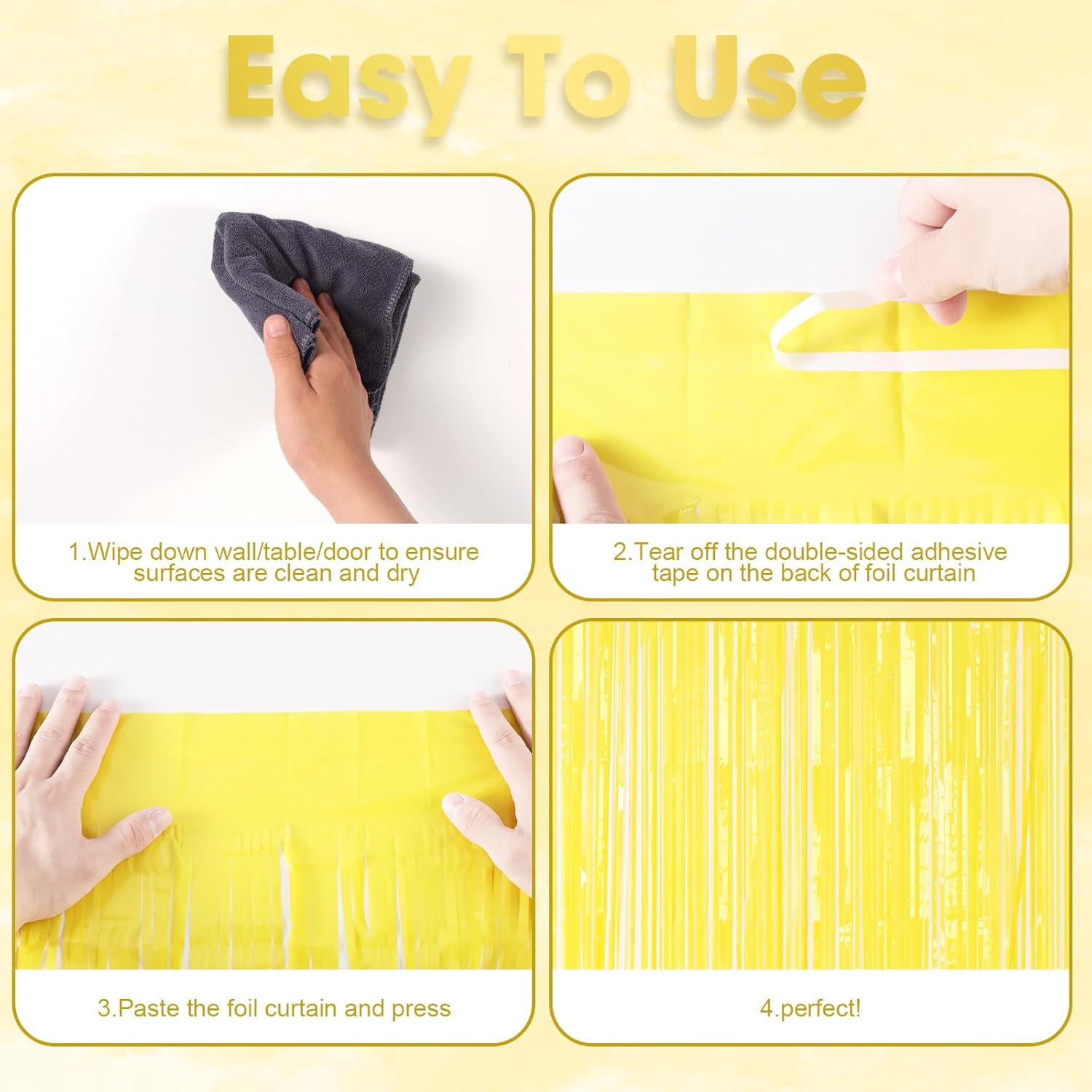 Easy To Use

1.Wipe down wall/table/door to ensure surfaces are clean and dry

2.Tear off the double-sided adhesive tape on the back of foil curtain

3.Paste the foil curtain and press

4.perfect!