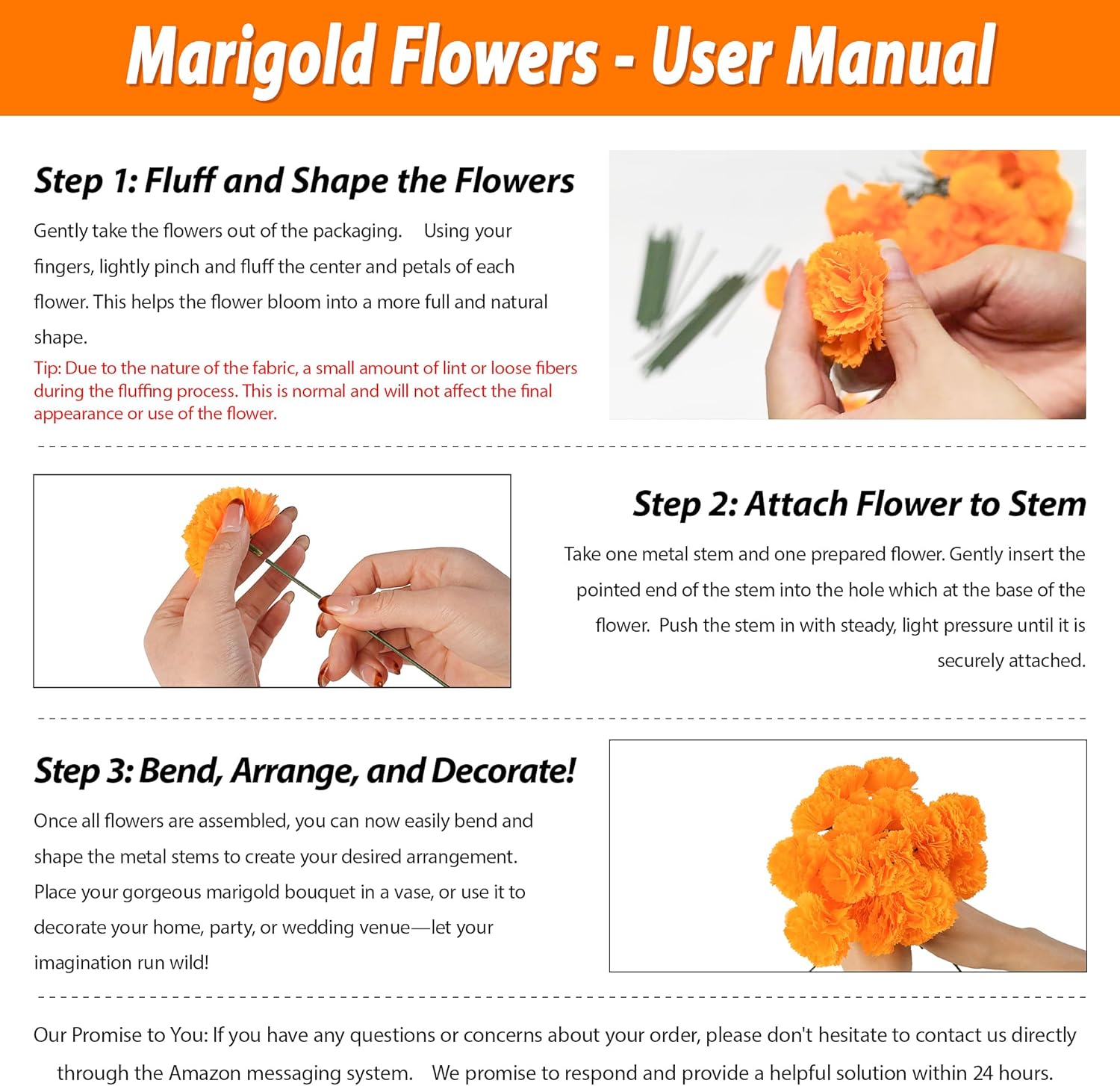 Marigold Flowers - User Manual

Step 1: Fluff and Shape the Flowers

Gently take the flowers out of the packaging. Using your fingers, lightly pinch and fluff the center and petals of each flower. This helps the flower bloom into a more full and natural shape.

Tip: Due to the nature of the fabric, a small amount of lint or loose fibers during the fluffing process. This is normal and will not affect the final appearance or use of the flower.

Step 2: Attach Flower to Stem

Take one metal stem and one prepared flower. Gently insert the pointed end of the stem into the hole which at the base of the flower. Push the stem in with steady, light pressure until it is securely attached.

Step 3: Bend, Arrange, and Decorate!

Once all flowers are assembled, you can now easily bend and shape the metal stems to create your desired arrangement. Place your gorgeous marigold bouquet in a vase, or use it to decorate your home, party, or wedding venue—let your imagination run wild!

Our Promise to You: If you have any questions or concerns about your order, please don't hesitate to contact us directly through the Amazon messaging system. We promise to respond and provide a helpful solution within 24 hours.