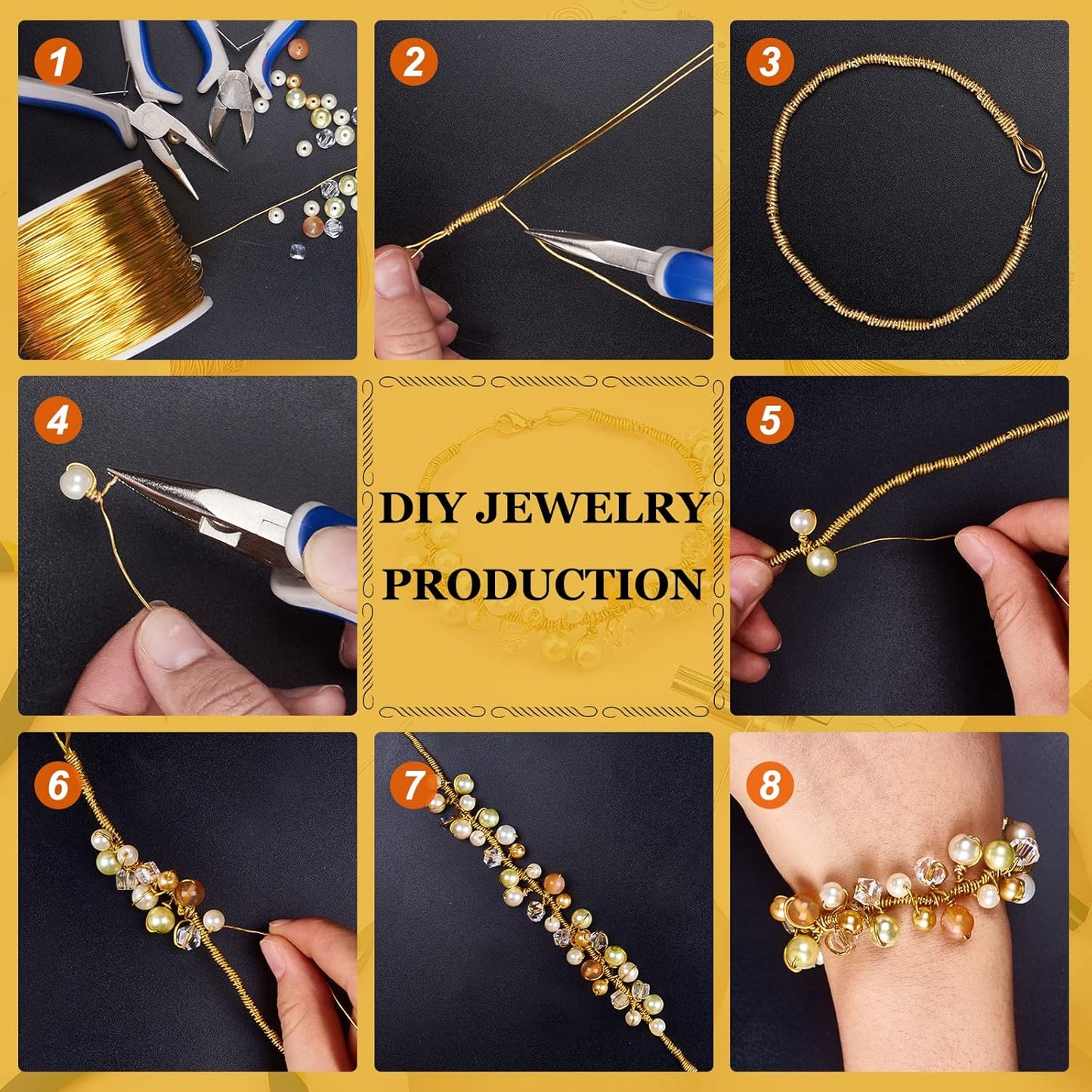 1

2

3

4

DIY JEWELRY PRODUCTION

5

6

7

8