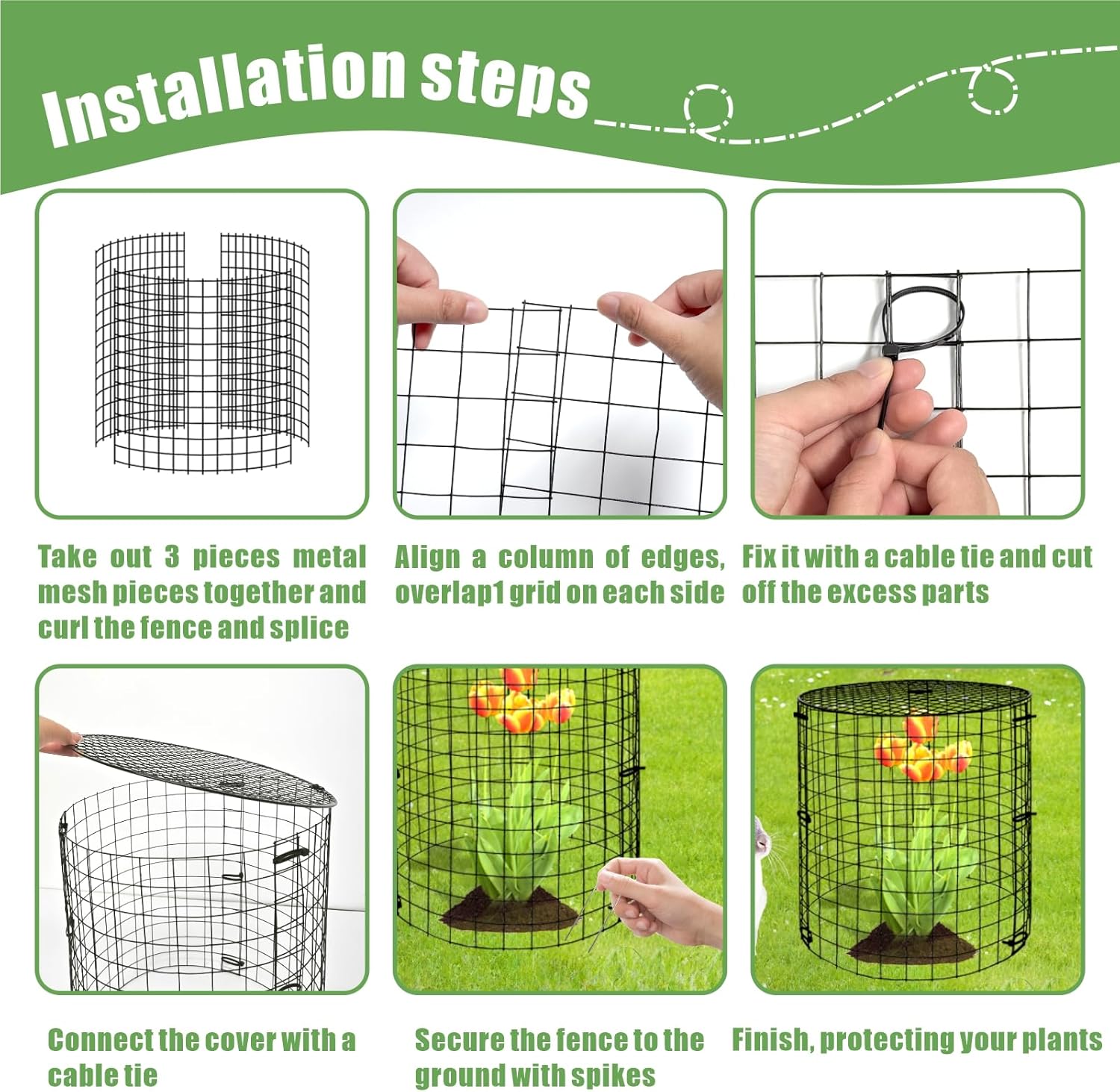 Installation steps

Take out 3 pieces metal mesh pieces together and curl the fence and splice

Align a column of edges, overlap1 grid on each side

Fix it with a cable tie and cut off the excess parts

Connect the cover with a cable tie

Secure the fence to the ground with spikes

Finish, protecting your plants