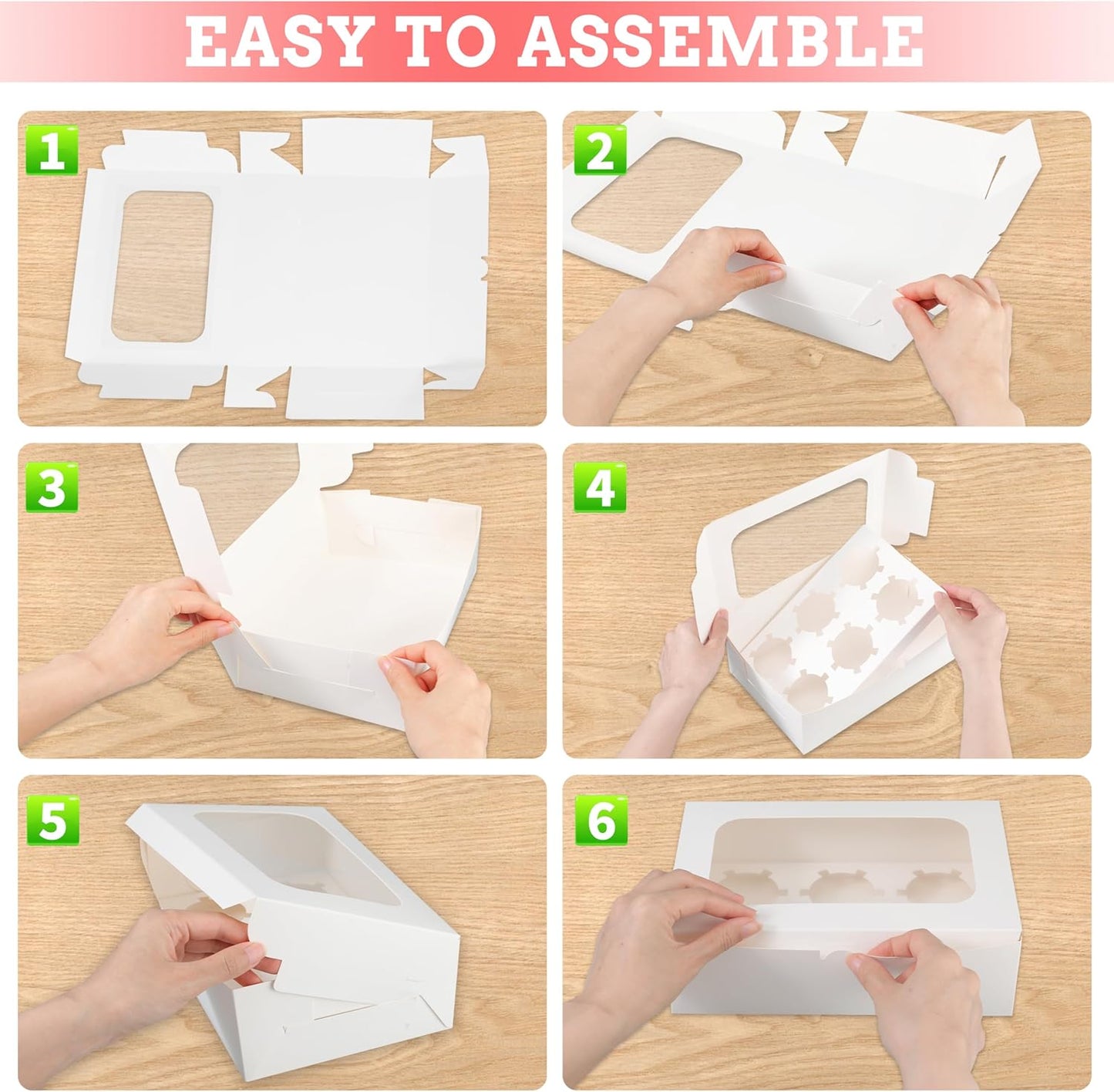 EASY TO ASSEMBLE

1

2

3

4

5

6