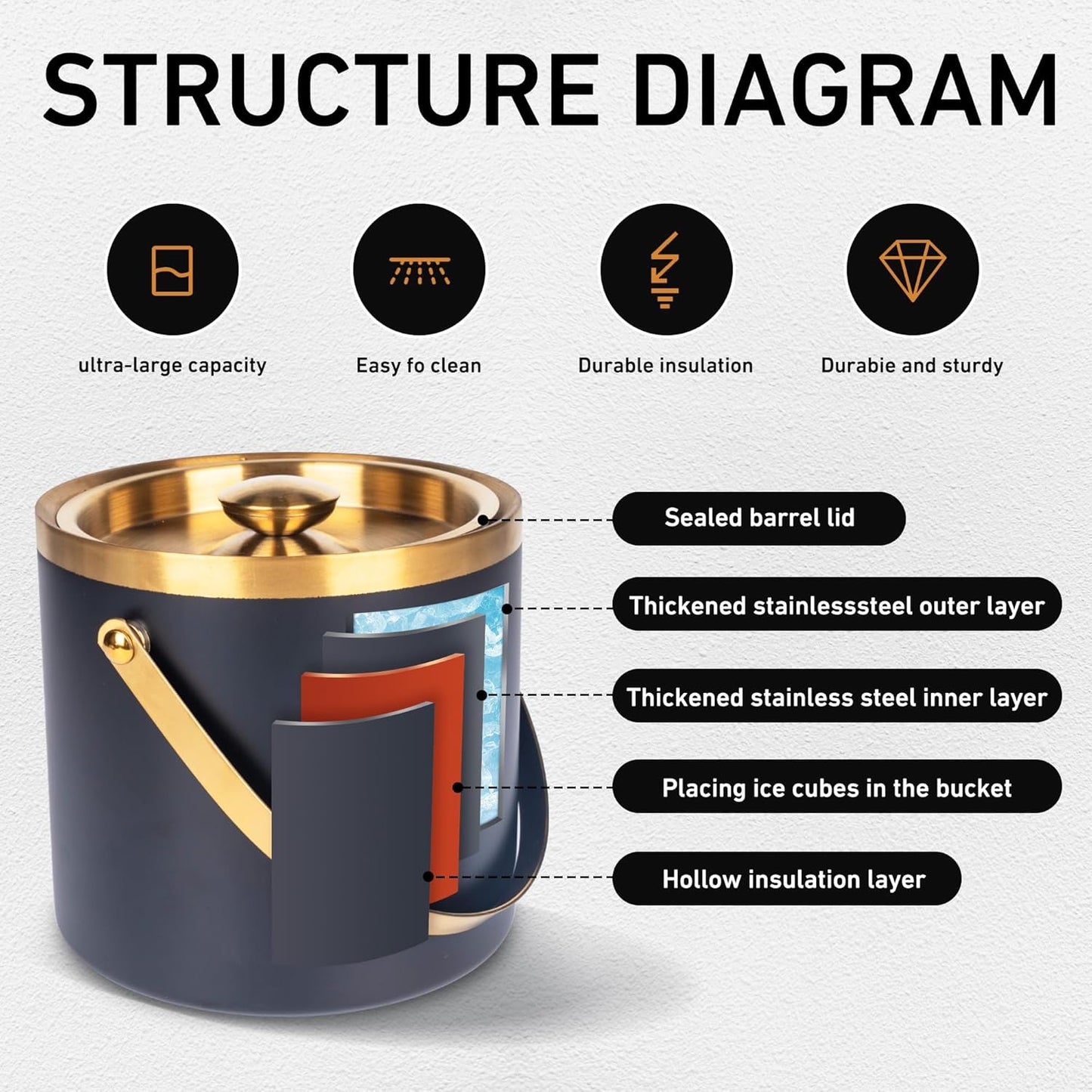 STRUCTURE DIAGRAM

ultra-large capacity

Easy fo clean

Durable insulation

Durabie and sturdy

Sealed barrel lid

Thickened stainlesssteel outer layer

Thickened stainless steel inner layer

Placing ice cubes in the bucket

Hollow insulation layer