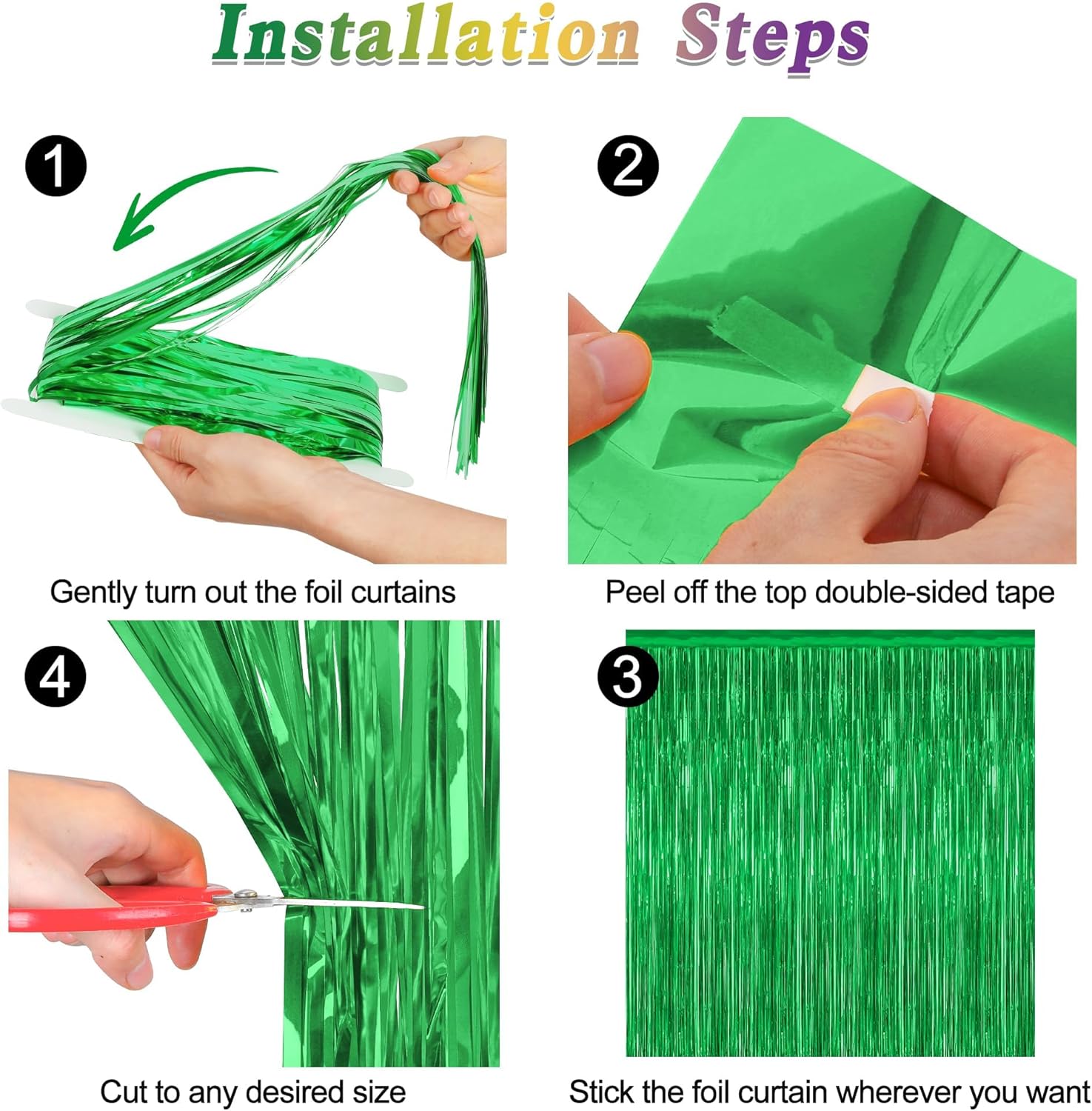 Installation Steps

1

Gently turn out the foil curtains

2

Peel off the top double-sided tape

4

Cut to any desired size

3

Stick the foil curtain wherever you want