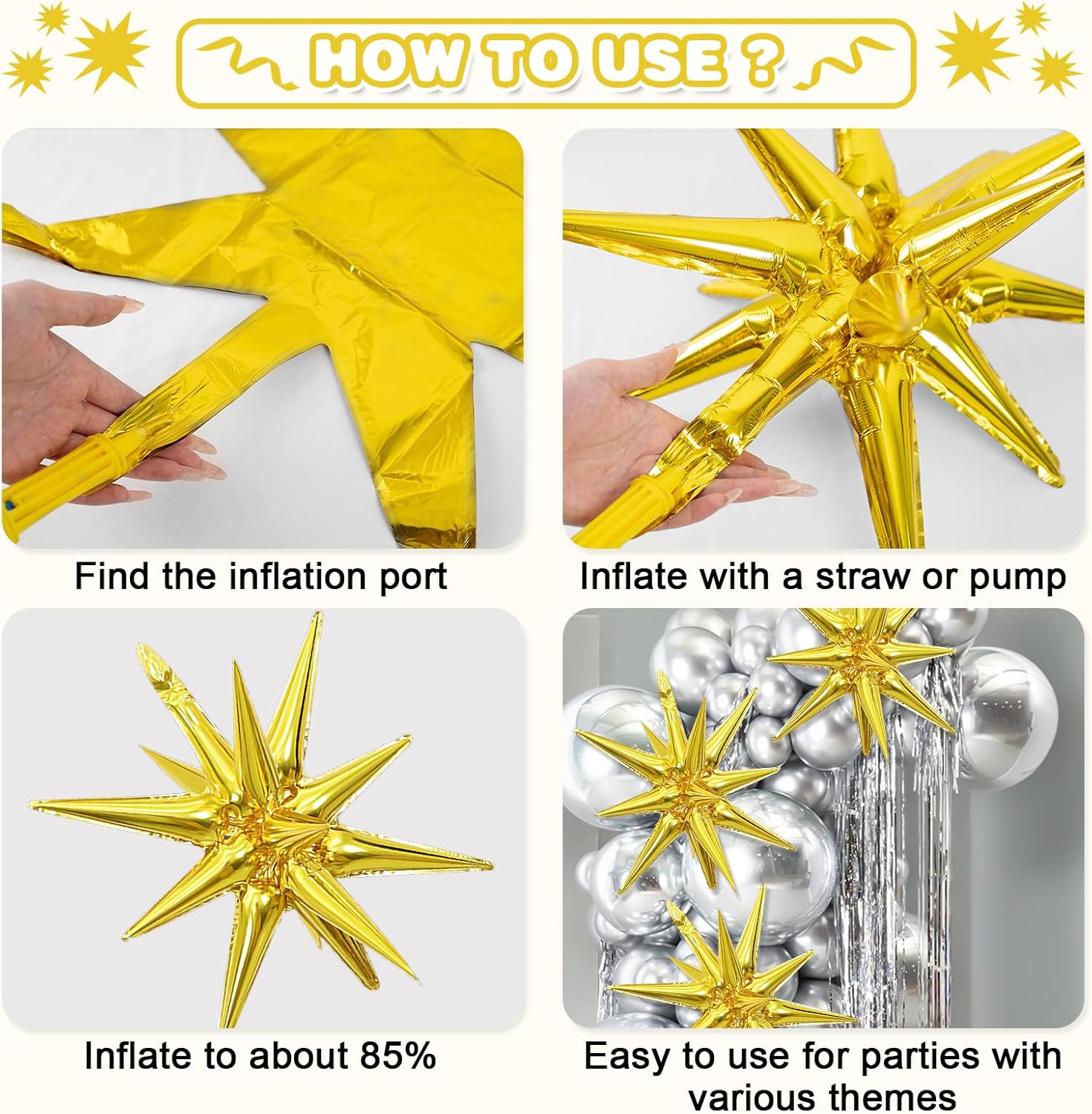 HOW TO USE ?

Find the inflation port

Inflate with a straw or pump

Inflate to about 85%

Easy to use for parties with various themes