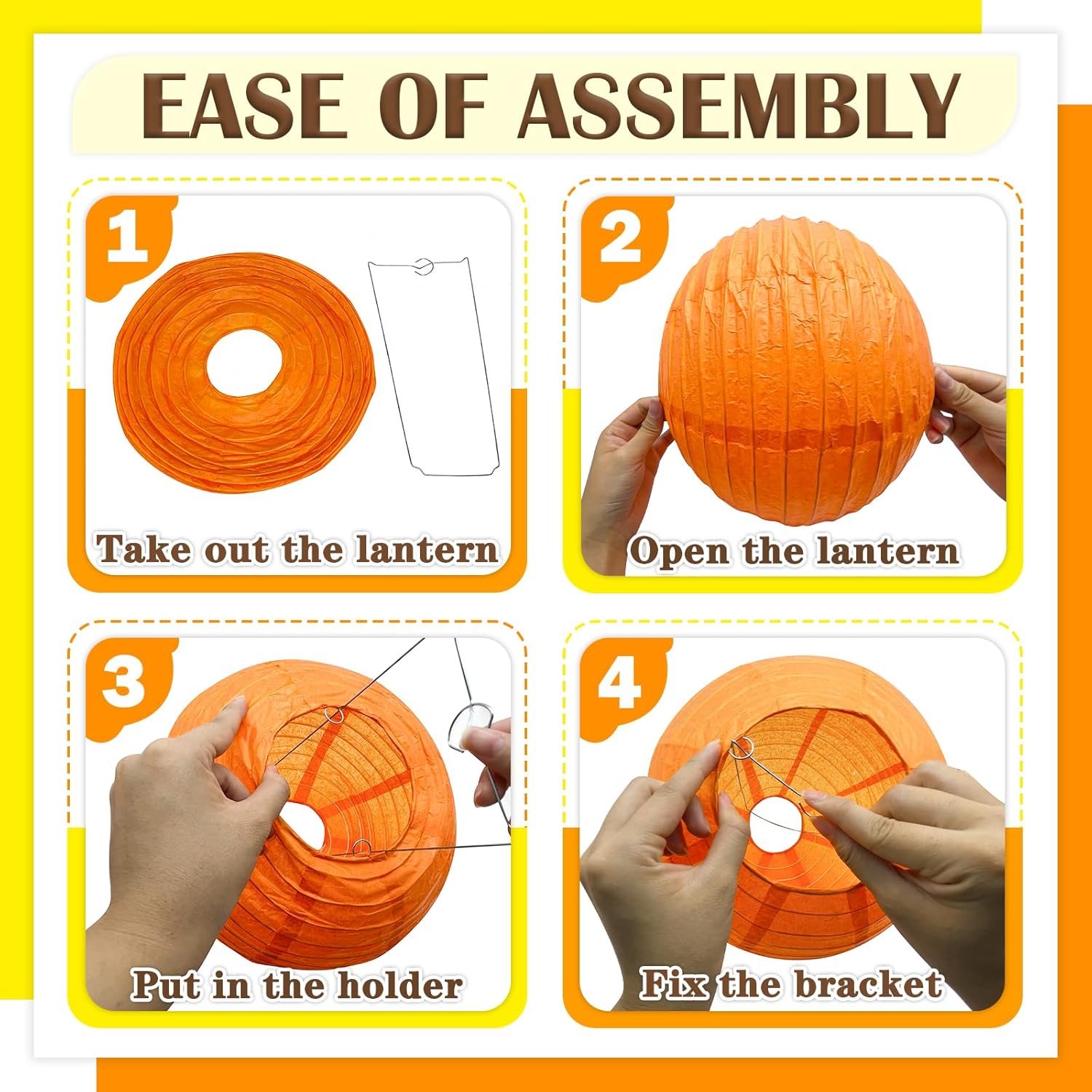 EASE OF ASSEMBLY

1

Take out the lantern

2

Open the lantern

3

Put in the holder

4

Fix the bracket