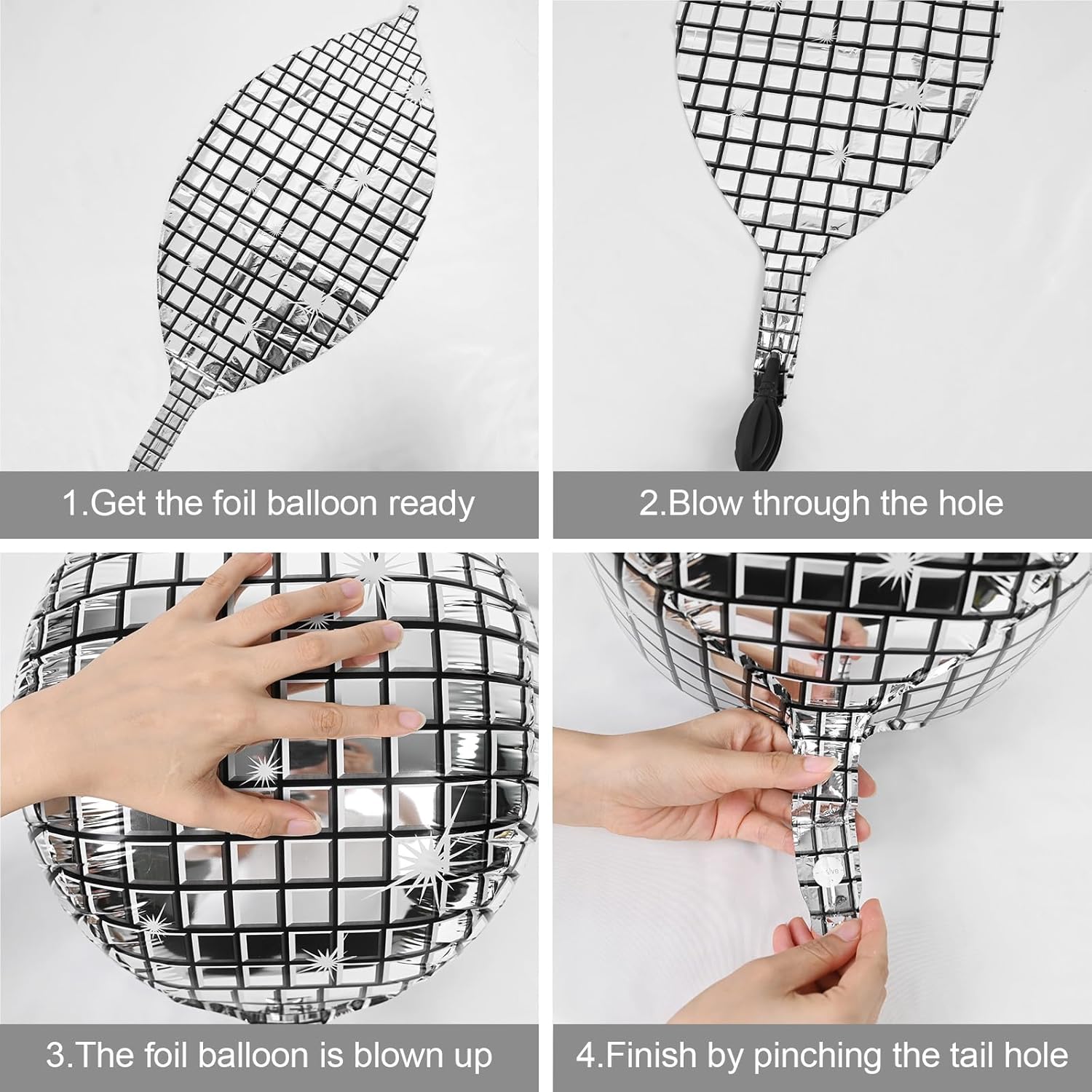 1.Get the foil balloon ready

2.Blow through the hole

3.The foil balloon is blown up

4.Finish by pinching the tail hole