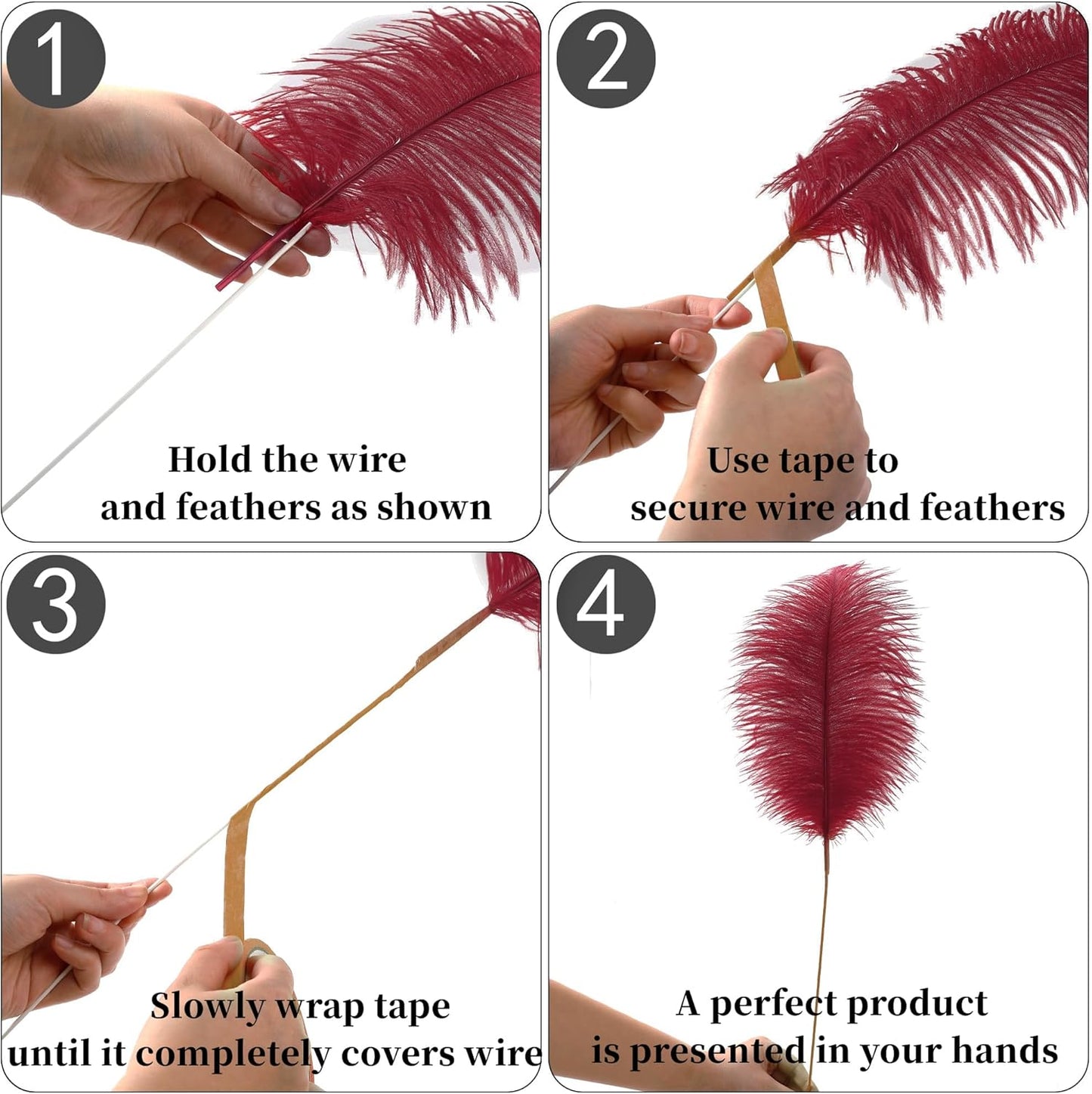 1

Hold the wire and feathers as shown

2

Use tape to secure wire and feathers

3

Slowly wrap tape until it completely covers wire

4

A perfect product is presented in your hands