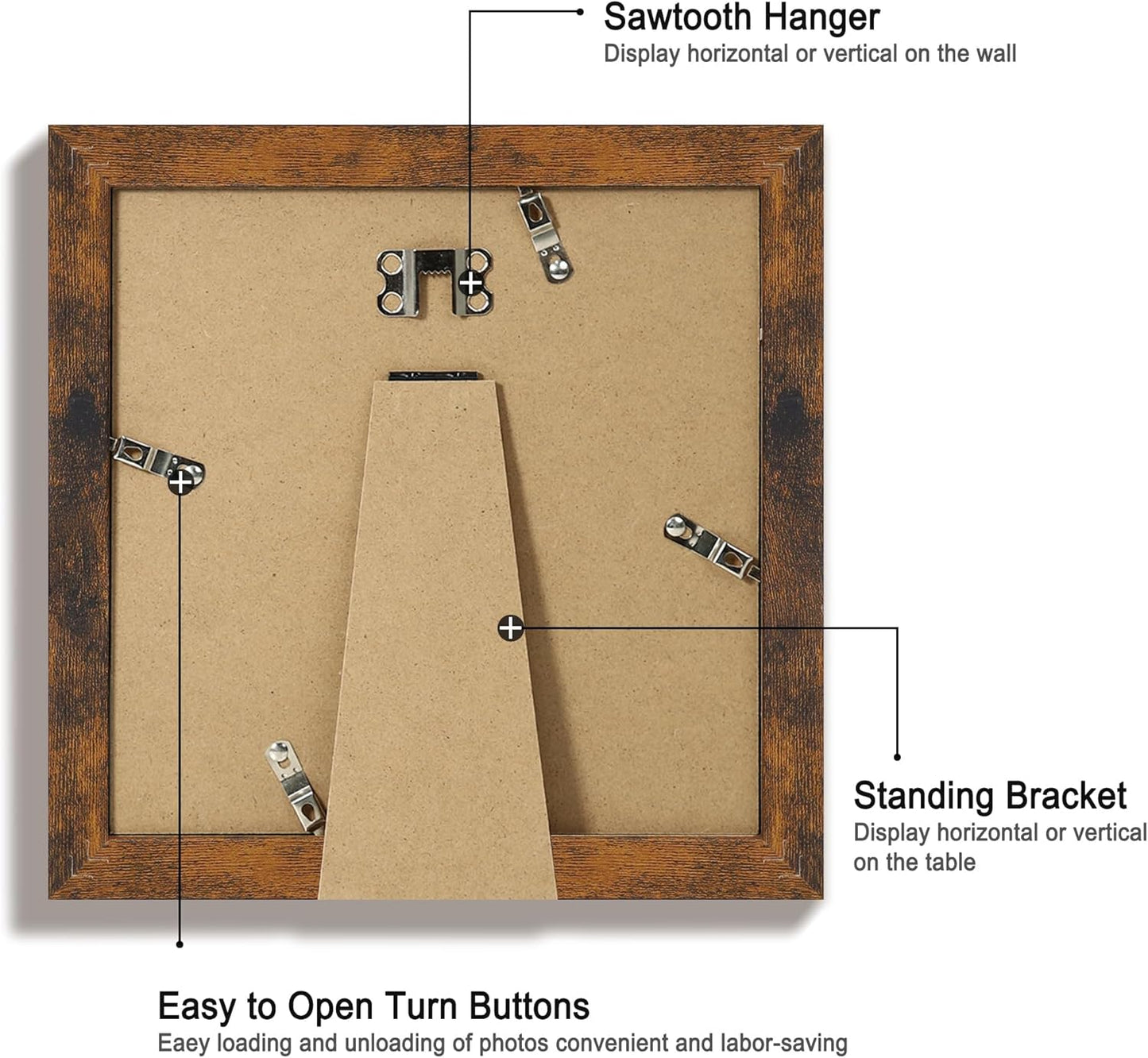 Sawtooth Hanger
Display horizontal or vertical on the wall

Standing Bracket
Display horizontal or vertical on the table

Easy to Open Turn Buttons
Eaey loading and unloading of photos convenient and labor-saving