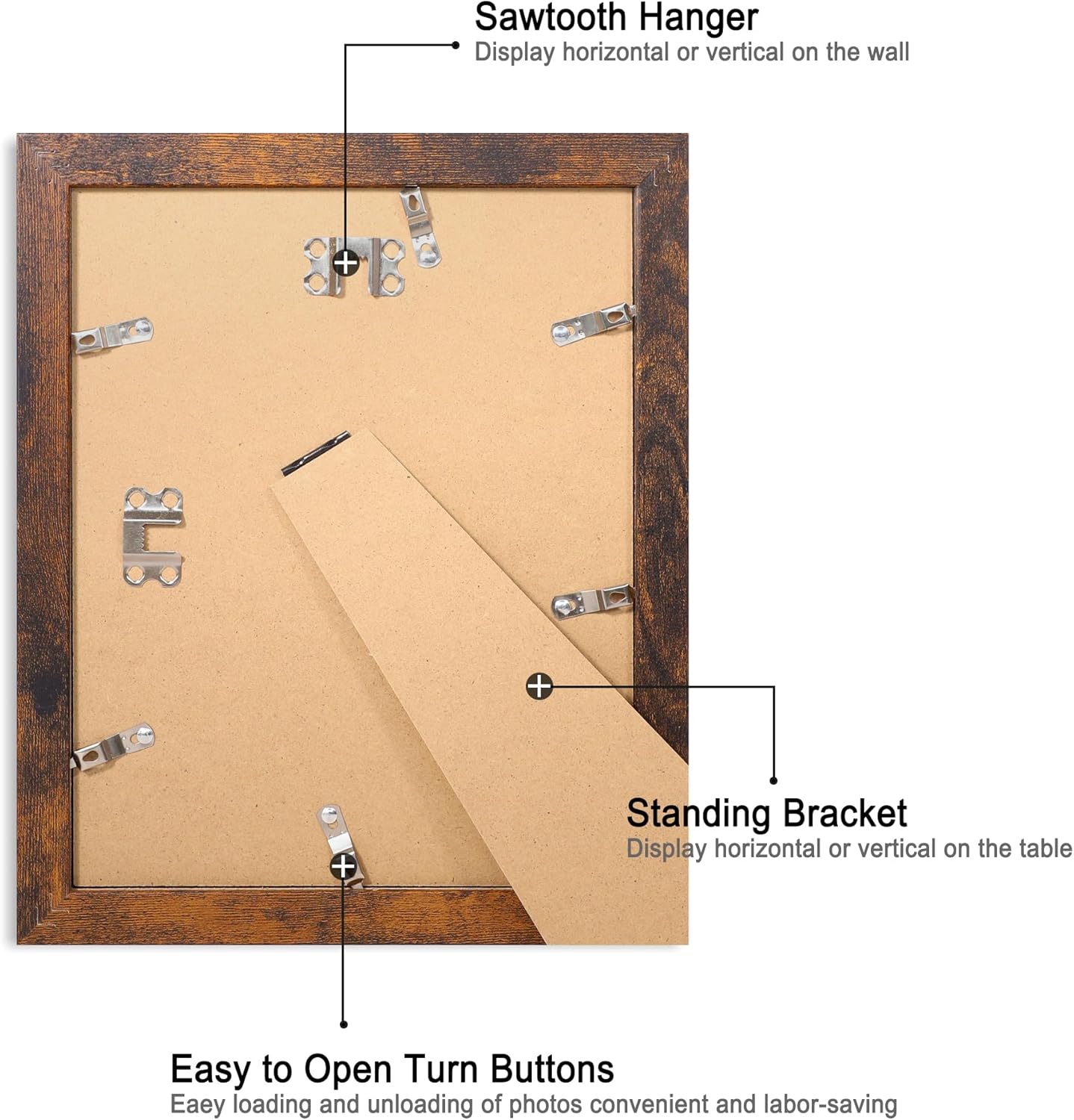 Sawtooth Hanger
Display horizontal or vertical on the wall

Standing Bracket
Display horizontal or vertical on the table

Easy to Open Turn Buttons
Eaey loading and unloading of photos convenient and labor-saving