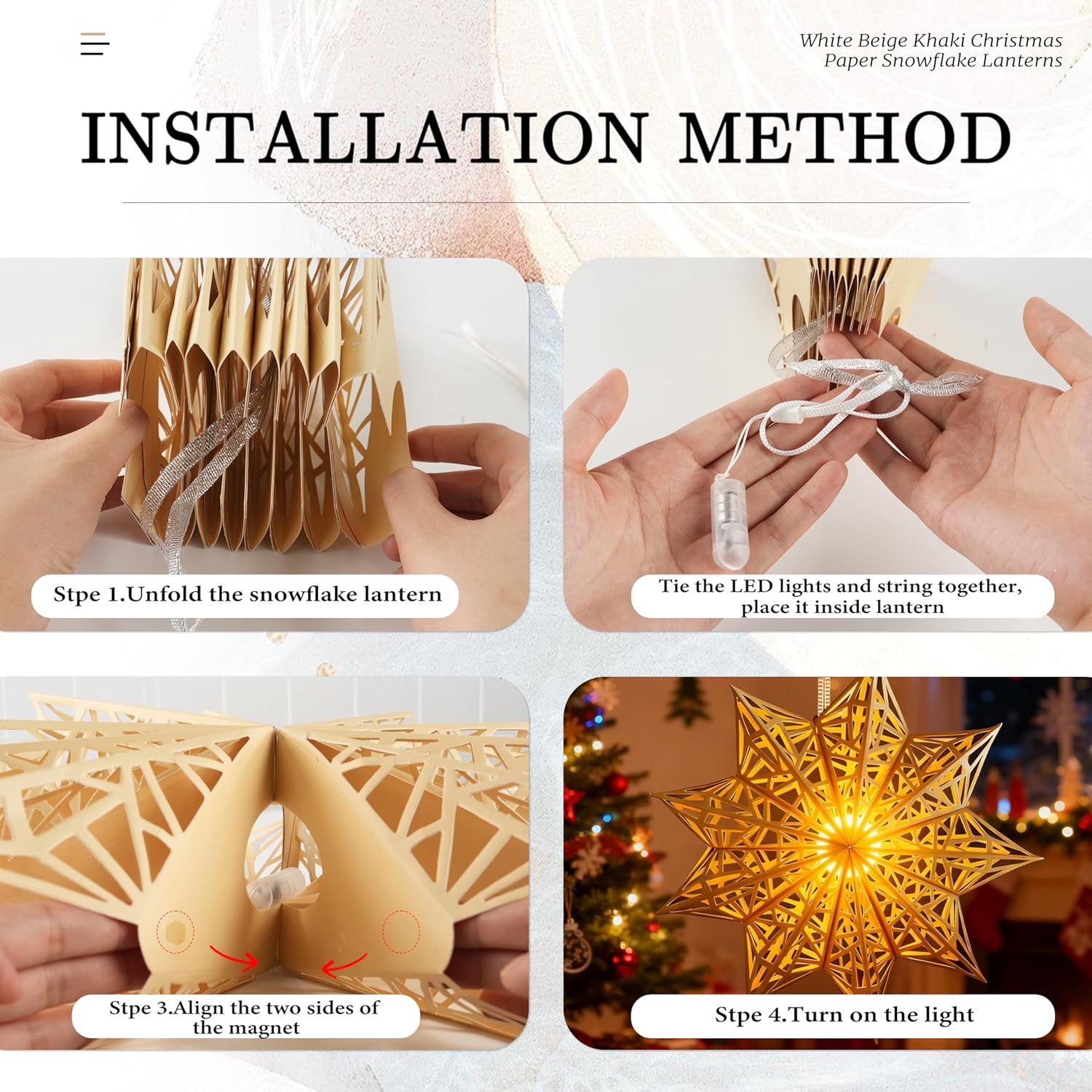 White Beige Khaki Christmas
Paper Snowflake Lanterns

INSTALLATION METHOD

Stpe 1.Unfold the snowflake lantern

Tie the LED lights and string together, place it inside lantern

Stpe 3.Align the two sides of the magnet

Stpe 4.Turn on the light